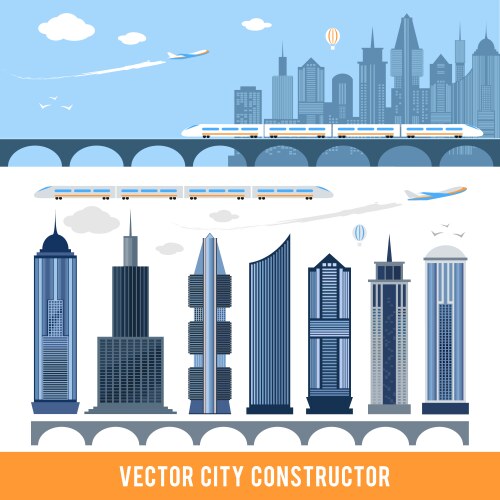 VECTOR CITY CONSTRUCTOR