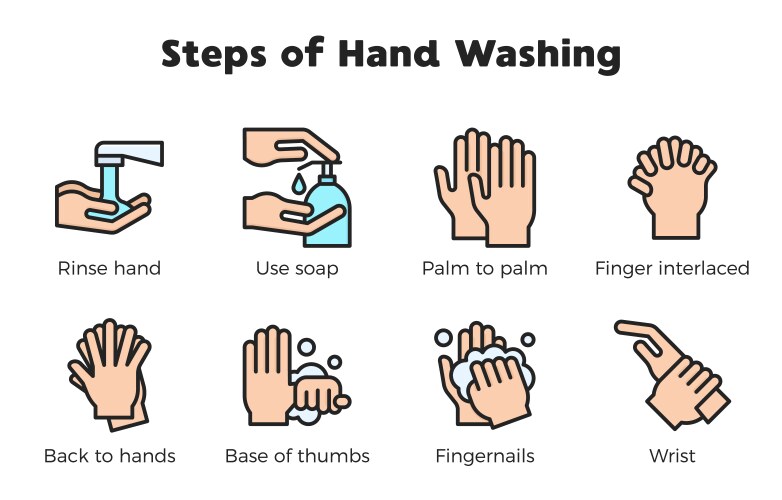 Steps of Hand Washing

Rinse hand

Use soap

Palm to palm

Finger interlaced

Back to hands

Base of thumbs

Fingernails

Wrist