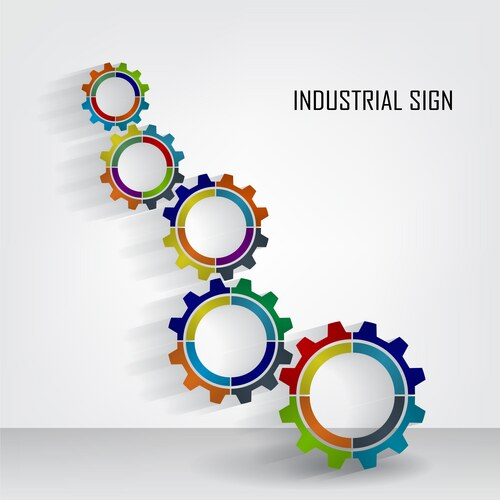 INDUSTRIAL SIGN