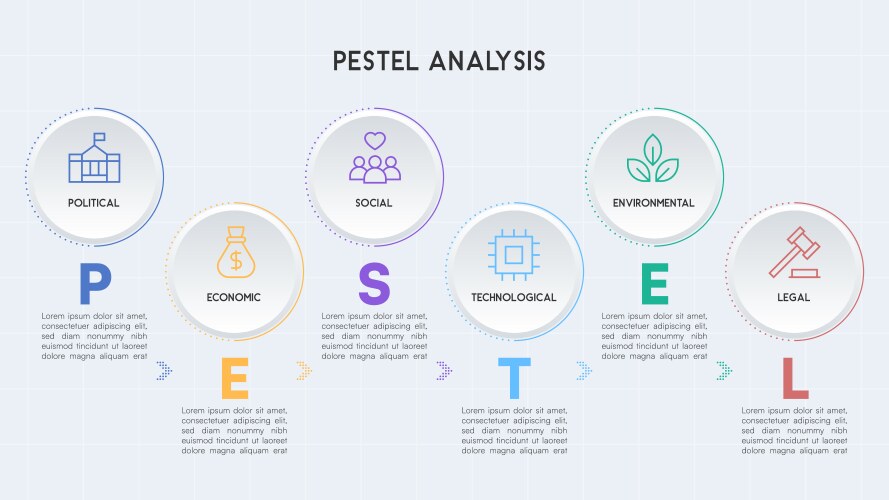 PESTEL ANALYSIS

POLITICAL

P

Lorem ipsum dolor sit amet, consectetuer adipiscing elit, sed diam nonummy nibh euismod tincidunt ut laoreet dolore magna aliquam erat

ECONOMIC

E

Lorem ipsum dolor sit amet, consectetuer adipiscing elit, sed diam nonummy nibh euismod tincidunt ut laoreet dolore magna aliquam erat

SOCIAL

S

Lorem ipsum dolor sit amet, consectetuer adipiscing elit, sed diam nonummy nibh euismod tincidunt ut laoreet dolore magna aliquam erat

TECHNOLOGICAL

T

Lorem ipsum dolor sit amet, consectetuer adipiscing elit, sed diam nonummy nibh euismod tincidunt ut laoreet dolore magna aliquam erat

ENVIRONMENTAL

E

Lorem ipsum dolor sit amet, consectetuer adipiscing elit, sed diam nonummy nibh euismod tincidunt ut laoreet dolore magna aliquam erat

LEGAL

L

Lorem ipsum dolor sit amet, consectetuer adipiscing elit, sed diam nonummy nibh euismod tincidunt ut laoreet dolore magna aliquam erat