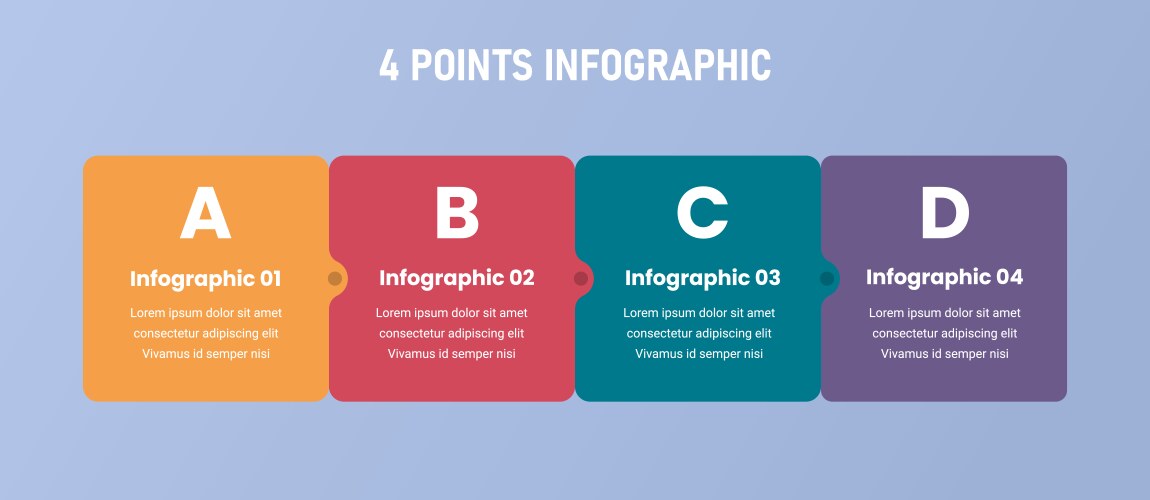 4 POINTS INFOGRAPHIC

A

Infographic 01

Lorem ipsum dolor sit amet consectetur adipiscing elit Vivamus id semper nisi

B

Infographic 02

Lorem ipsum dolor sit amet consectetur adipiscing elit Vivamus id semper nisi

C

Infographic 03

Lorem ipsum dolor sit amet consectetur adipiscing elit Vivamus id semper nisi

D

Infographic 04

Lorem ipsum dolor sit amet consectetur adipiscing elit Vivamus id semper nisi