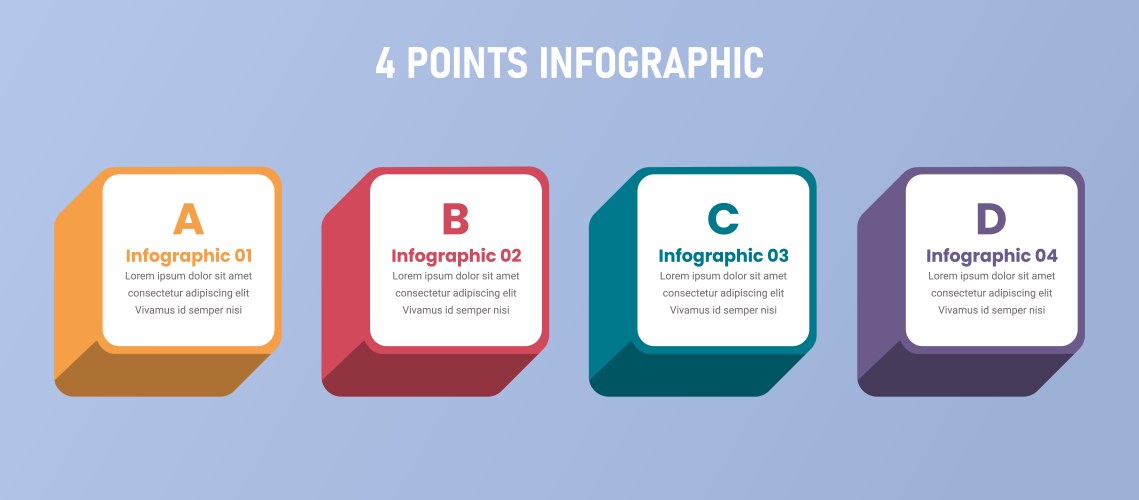 4 POINTS INFOGRAPHIC

A
Infographic 01
Lorem ipsum dolor sit amet consectetur adipiscing elit Vivamus id semper nisi

B
Infographic 02
Lorem ipsum dolor sit amet consectetur adipiscing elit Vivamus id semper nisi

C
Infographic 03
Lorem ipsum dolor sit amet consectetur adipiscing elit Vivamus id semper nisi

D
Infographic 04
Lorem ipsum dolor sit amet consectetur adipiscing elit Vivamus id semper nisi