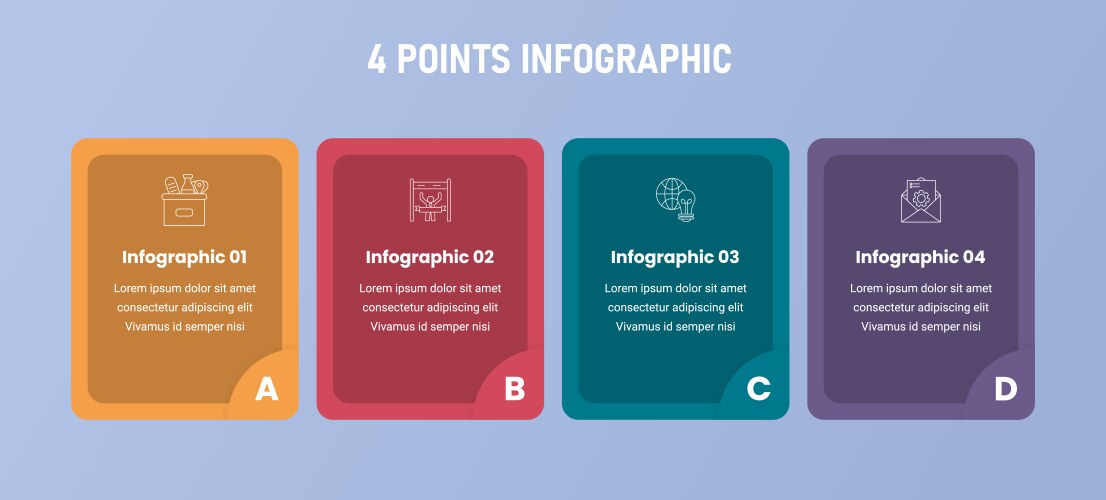 4 POINTS INFOGRAPHIC

Infographic 01

Lorem ipsum dolor sit amet consectetur adipiscing elit Vivamus id semper nisi

A

Infographic 02

Lorem ipsum dolor sit amet consectetur adipiscing elit Vivamus id semper nisi

B

Infographic 03

Lorem ipsum dolor sit amet consectetur adipiscing elit Vivamus id semper nisi

C

Infographic 04

Lorem ipsum dolor sit amet consectetur adipiscing elit Vivamus id semper nisi

D