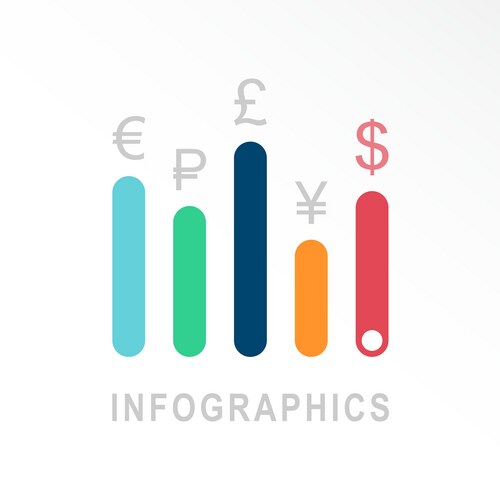 € ₽ £ ¥ $

INFOGRAPHICS