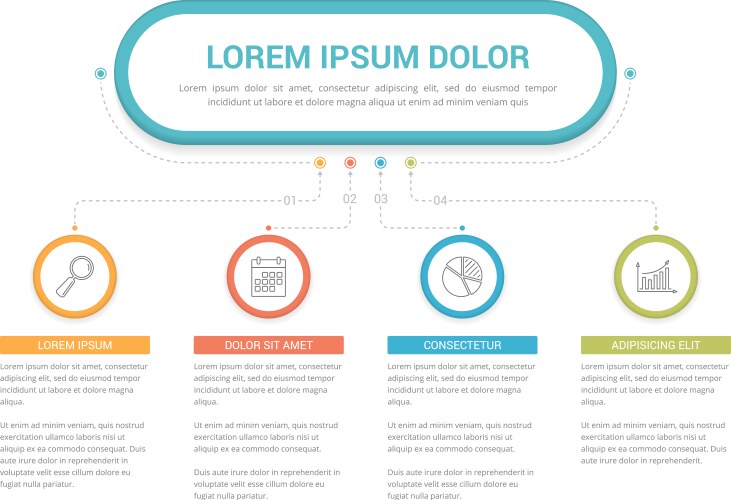 LOREM IPSUM DOLOR

Lorem ipsum dolor sit amet, consectetur adipiscing elit, sed do eiusmod tempor incididunt ut labore et dolore magna aliqua ut enim ad minim veniam quis

01

02

03

04

LOREM IPSUM

Lorem ipsum dolor sit amet, consectetur adipiscing elit, sed do eiusmod tempor incididunt ut labore et dolore magna aliqua.

Ut enim ad minim veniam, quis nostrud exercitation ullamco laboris nisi ut aliquip ex ea commodo consequat. Duis aute irure dolor in reprehenderit in voluptate velit esse cillum dolore eu fugiat nulla pariatur.

DOLOR SIT AMET

Lorem ipsum dolor sit amet, consectetur adipiscing elit, sed do eiusmod tempor incididunt ut labore et dolore magna aliqua.

Ut enim ad minim veniam, quis nostrud exercitation ullamco laboris nisi ut aliquip ex ea commodo consequat.

Duis aute irure dolor in reprehenderit in voluptate velit esse cillum dolore eu fugiat nulla pariatur.

CONSECTETUR

Lorem ipsum dolor sit amet, consectetur adipiscing elit, sed do eiusmod tempor incididunt ut labore et dolore magna aliqua.

Ut enim ad minim veniam, quis nostrud exercitation ullamco laboris nisi ut aliquip ex ea commodo consequat.

Duis aute irure dolor in reprehenderit in voluptate velit esse cillum dolore eu fugiat nulla pariatur.

ADIPISICING ELIT

Lorem ipsum dolor sit amet, consectetur adipiscing elit, sed do eiusmod tempor incididunt ut labore et dolore magna aliqua.

Ut enim ad minim veniam, quis nostrud exercitation ullamco laboris nisi ut aliquip ex ea commodo consequat. Duis aute irure dolor in reprehenderit.