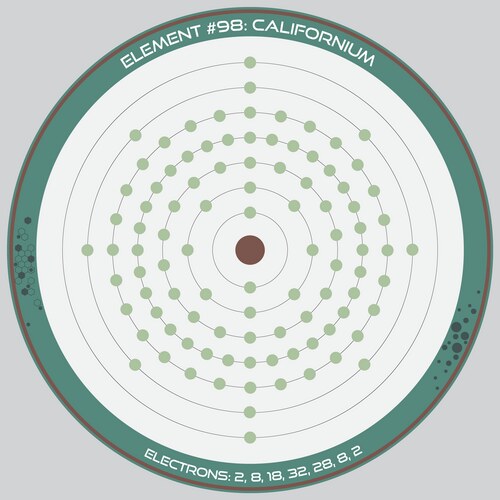 ELEMENT #98: CALIFORNIUM

ELECTRONS: 2, 8, 18, 32, 28, 8, 2