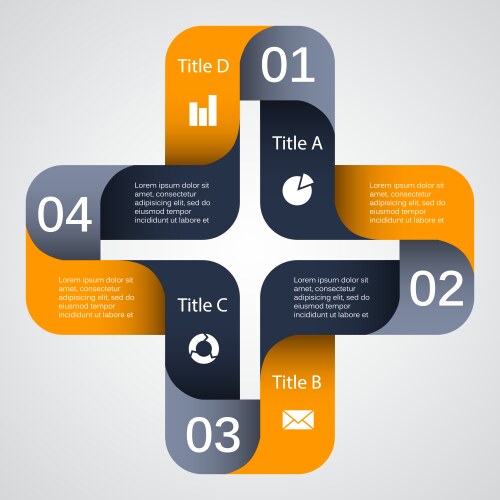 Title D

01

Title A

04

Lorem ipsum dolor sit amet, consectetur adipisicing elit, sed do eiusmod tempor incididunt ut labore et

Lorem ipsum dolor sit amet, consectetur adipisicing elit, sed do eiusmod tempor incididunt ut labore et

Lorem ipsum dolor sit amet, consectetur adipisicing elit, sed do eiusmod tempor incididunt ut labore et

Title C

Lorem ipsum dolor sit amet, consectetur adipisicing elit, sed do eiusmod tempor incididunt ut labore et

02

Title B

03