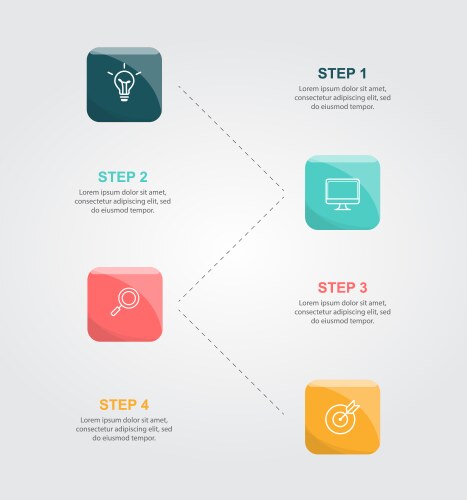 STEP 1
Lorem ipsum dolor sit amet, consectetur adipiscing elit, sed do eiusmod tempor.

STEP 2
Lorem ipsum dolor sit amet, consectetur adipiscing elit, sed do eiusmod tempor.

STEP 3
Lorem ipsum dolor sit amet, consectetur adipiscing elit, sed do eiusmod tempor.

STEP 4
Lorem ipsum dolor sit amet, consectetur adipiscing elit, sed do eiusmod tempor.