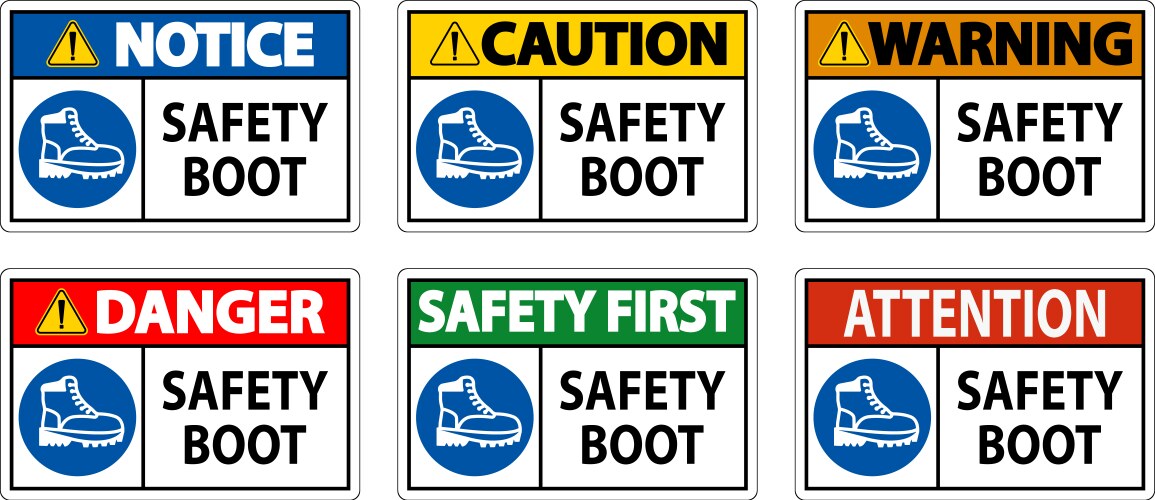 NOTICE

SAFETY BOOT

CAUTION

SAFETY BOOT

WARNING

SAFETY BOOT

DANGER

SAFETY BOOT

SAFETY FIRST

SAFETY BOOT

ATTENTION

SAFETY BOOT