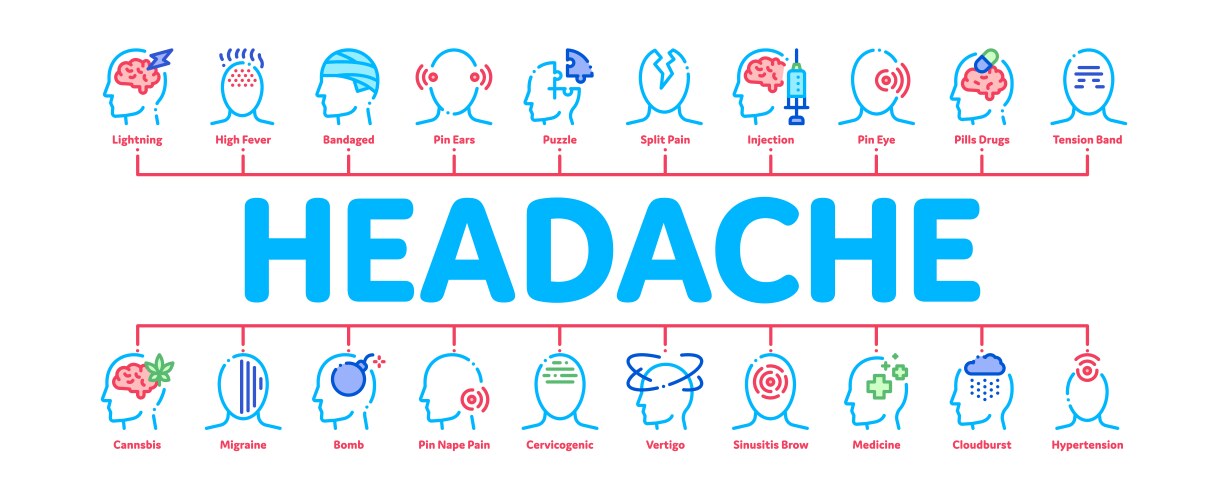 Lightning
High Fever
Bandaged
Pin Ears
Puzzle
Split Pain
Injection
Pin Eye
Pills Drugs
Tension Band

HEADACHE

Cannsbis
Migraine
Bomb
Pin Nape Pain
Cervicogenic
Vertigo
Sinusitis Brow
Medicine
Cloudburst
Hypertension