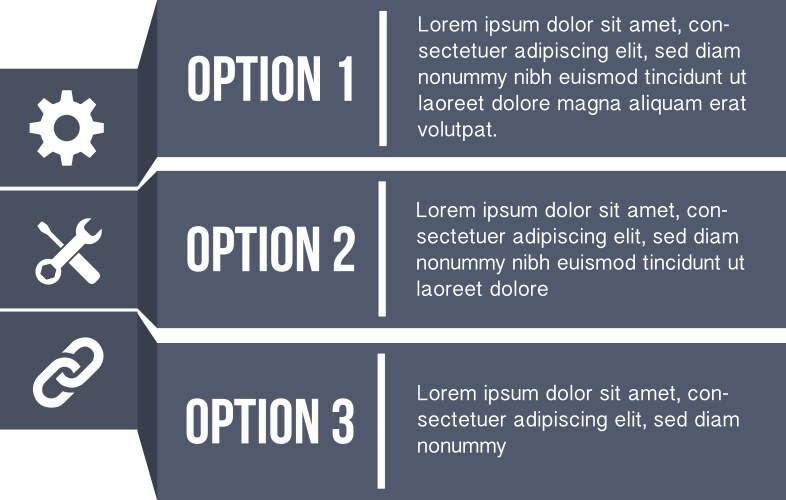 OPTION 1

Lorem ipsum dolor sit amet, consectetuer adipiscing elit, sed diam nonummy nibh euismod tincidunt ut laoreet dolore magna aliquam erat volutpat.

OPTION 2

Lorem ipsum dolor sit amet, consectetuer adipiscing elit, sed diam nonummy nibh euismod tincidunt ut laoreet dolore

OPTION 3

Lorem ipsum dolor sit amet, consectetuer adipiscing elit, sed diam nonummy