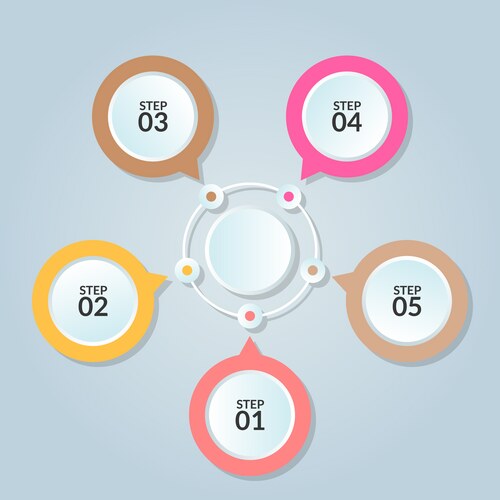 STEP
03

STEP
04

STEP
02

STEP
05

STEP
01