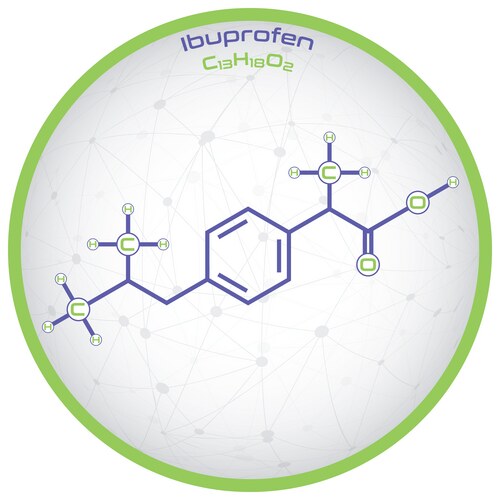 Ibuprofen
$C_{13}H_{18}O_2$

H
H C H
O H
H
H C H
O
H
C
H H