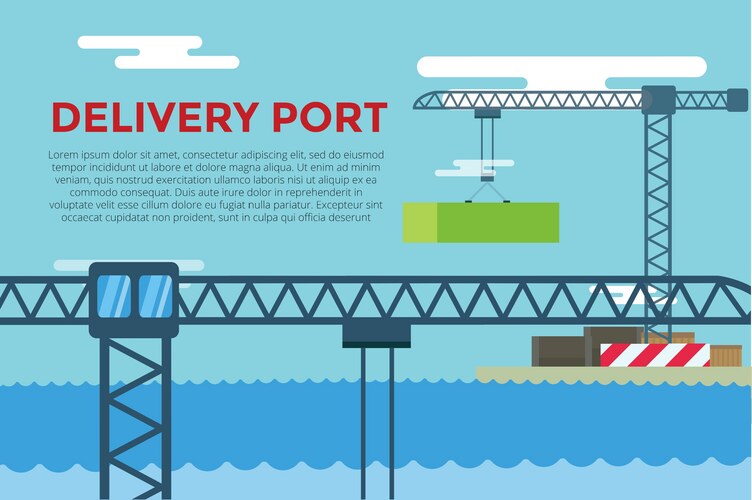 DELIVERY PORT

Lorem ipsum dolor sit amet, consectetur adipiscing elit, sed do eiusmod tempor incididunt ut labore et dolore magna aliqua. Ut enim ad minim veniam, quis nostrud exercitation ullamco laboris nisi ut aliquip ex ea commodo consequat. Duis aute irure dolor in reprehenderit in voluptate velit esse cillum dolore eu fugiat nulla pariatur. Excepteur sint occaecat cupidatat non proident, sunt in culpa qui officia deserunt