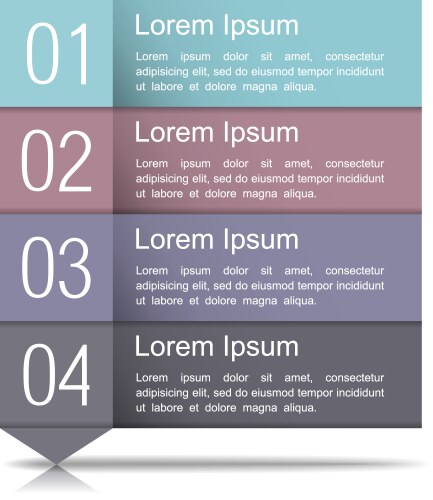 01

Lorem Ipsum

Lorem ipsum dolor sit amet, consectetur adipisicing elit, sed do eiusmod tempor incididunt ut labore et dolore magna aliqua.

02

Lorem Ipsum

Lorem ipsum dolor sit amet, consectetur adipisicing elit, sed do eiusmod tempor incididunt ut labore et dolore magna aliqua.

03

Lorem Ipsum

Lorem ipsum dolor sit amet, consectetur adipisicing elit, sed do eiusmod tempor incididunt ut labore et dolore magna aliqua.

04

Lorem Ipsum

Lorem ipsum dolor sit amet, consectetur adipisicing elit, sed do eiusmod tempor incididunt ut labore et dolore magna aliqua.