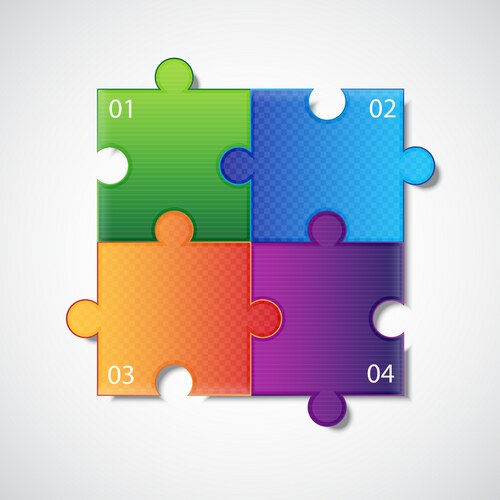 01

02

03

04