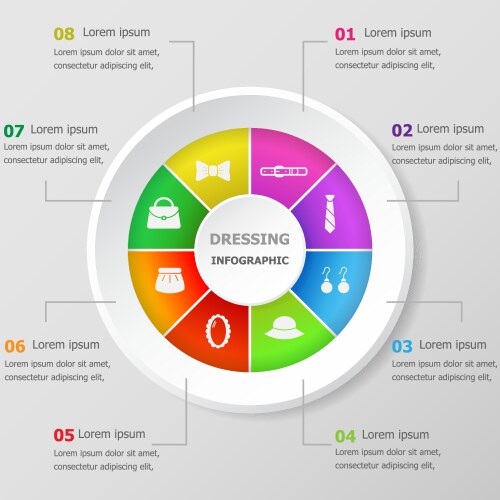 08 Lorem ipsum
Lorem ipsum dolor sit amet, consectetur adipiscing elit,

01 Lorem ipsum
Lorem ipsum dolor sit amet, consectetur adipiscing elit,

07 Lorem ipsum
Lorem ipsum dolor sit amet, consectetur adipiscing elit,

02 Lorem ipsum
Lorem ipsum dolor sit amet, consectetur adipiscing elit,

DRESSING
INFOGRAPHIC

06 Lorem ipsum
Lorem ipsum dolor sit amet, consectetur adipiscing elit,

03 Lorem ipsum
Lorem ipsum dolor sit amet, consectetur adipiscing elit,

05 Lorem ipsum
Lorem ipsum dolor sit amet, consectetur adipiscing elit,

04 Lorem ipsum
Lorem ipsum dolor sit amet, consectetur adipiscing elit,