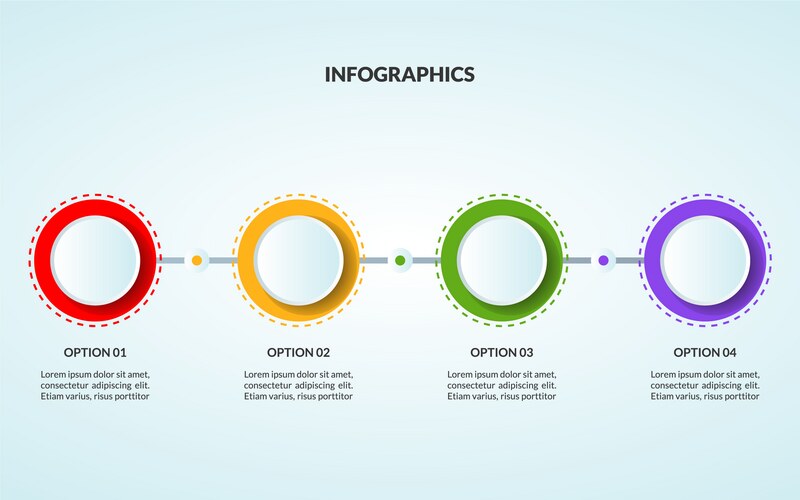 INFOGRAPHICS

OPTION 01

Lorem ipsum dolor sit amet, consectetur adipiscing elit. Etiam varius, risus porttitor

OPTION 02

Lorem ipsum dolor sit amet, consectetur adipiscing elit. Etiam varius, risus porttitor

OPTION 03

Lorem ipsum dolor sit amet, consectetur adipiscing elit. Etiam varius, risus porttitor

OPTION 04

Lorem ipsum dolor sit amet, consectetur adipiscing elit. Etiam varius, risus porttitor