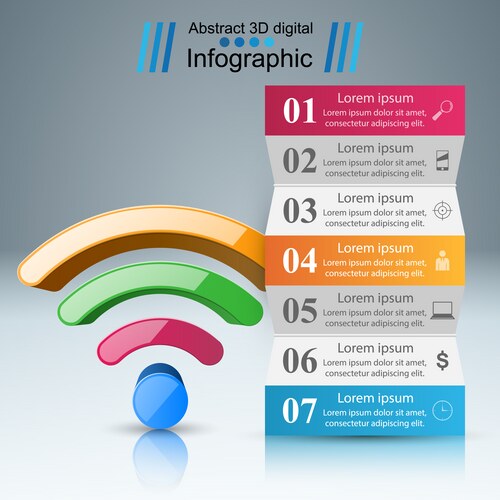 Abstract 3D digital
Infographic

01
Lorem ipsum
Lorem ipsum dolor sit amet, consectetur adipiscing elit.

02
Lorem ipsum
Lorem ipsum dolor sit amet, consectetur adipiscing elit.

03
Lorem ipsum
Lorem ipsum dolor sit amet, consectetur adipiscing elit.

04
Lorem ipsum
Lorem ipsum dolor sit amet, consectetur adipiscing elit.

05
Lorem ipsum
Lorem ipsum dolor sit amet, consectetur adipiscing elit.

06
Lorem ipsum
Lorem ipsum dolor sit amet, consectetur adipiscing elit.
$

07
Lorem ipsum
Lorem ipsum dolor sit amet, consectetur adipiscing elit.