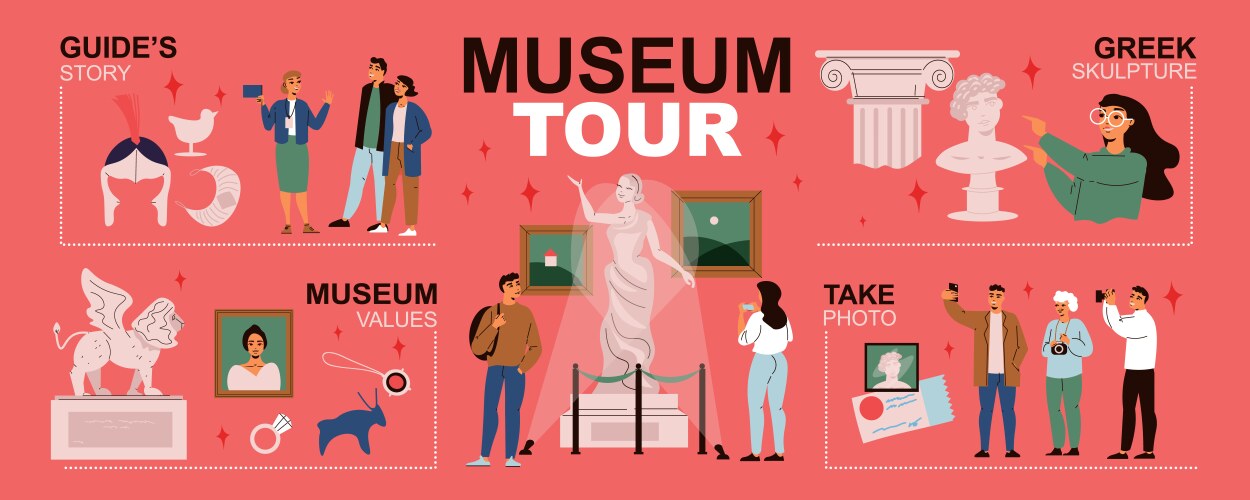 GUIDE'S
STORY

MUSEUM
TOUR

GREEK
SKULPTURE

MUSEUM
VALUES

TAKE
PHOTO