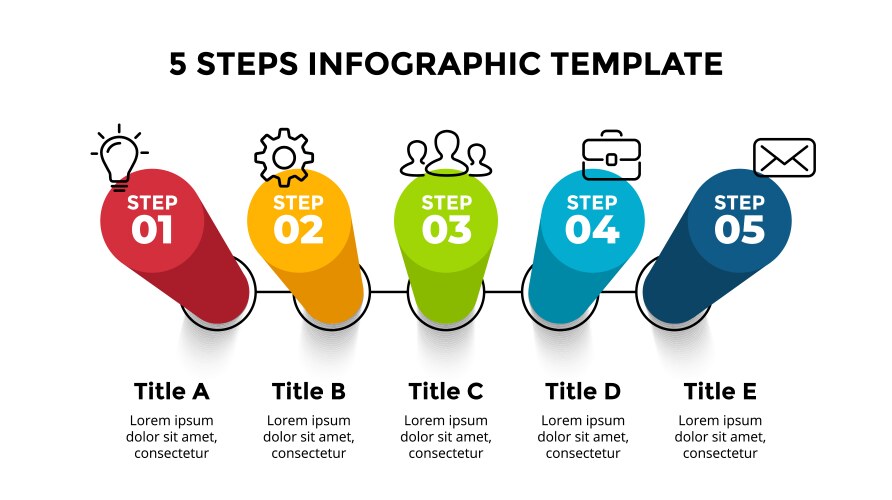 5 STEPS INFOGRAPHIC TEMPLATE

STEP 01

STEP 02

STEP 03

STEP 04

STEP 05

Title A
Lorem ipsum dolor sit amet, consectetur

Title B
Lorem ipsum dolor sit amet, consectetur

Title C
Lorem ipsum dolor sit amet, consectetur

Title D
Lorem ipsum dolor sit amet, consectetur

Title E
Lorem ipsum dolor sit amet, consectetur