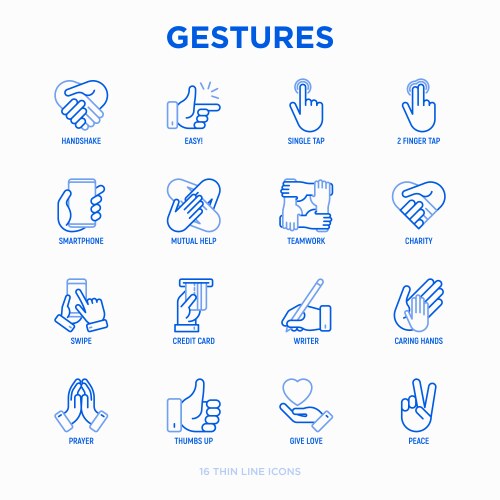 GESTURES

HANDSHAKE
EASY!
SINGLE TAP
2 FINGER TAP

SMARTPHONE
MUTUAL HELP
TEAMWORK
CHARITY

SWIPE
CREDIT CARD
WRITER
CARING HANDS

PRAYER
THUMBS UP
GIVE LOVE
PEACE

16 THIN LINE ICONS