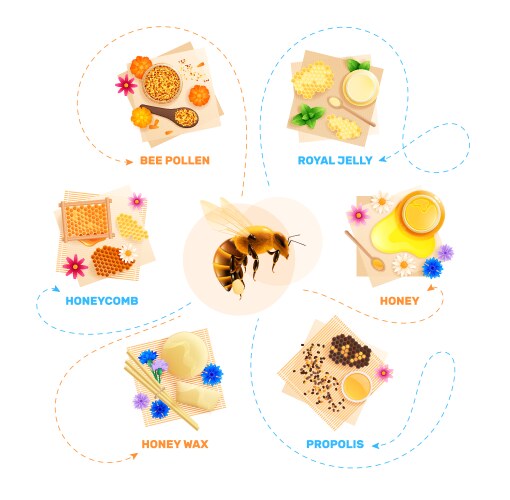 BEE POLLEN

ROYAL JELLY

HONEYCOMB

HONEY

HONEY WAX

PROPOLIS