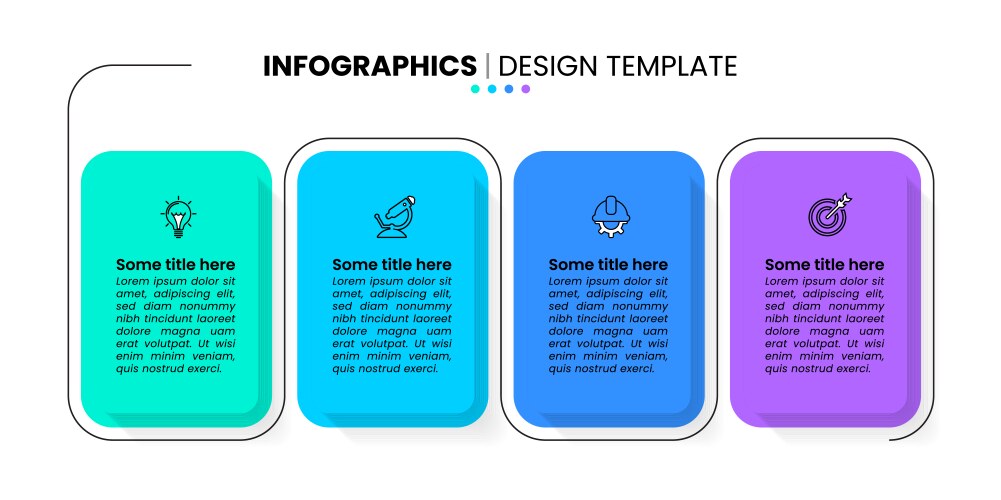 INFOGRAPHICS | DESIGN TEMPLATE

Some title here
Lorem ipsum dolor sit amet, adipiscing elit, sed diam nonummy nibh tincidunt laoreet dolore magna uam erat volutpat. Ut wisi enim minim veniam, quis nostrud exerci.

Some title here
Lorem ipsum dolor sit amet, adipiscing elit, sed diam nonummy nibh tincidunt laoreet dolore magna uam erat volutpat. Ut wisi enim minim veniam, quis nostrud exerci.

Some title here
Lorem ipsum dolor sit amet, adipiscing elit, sed diam nonummy nibh tincidunt laoreet dolore magna uam erat volutpat. Ut wisi enim minim veniam, quis nostrud exerci.

Some title here
Lorem ipsum dolor sit amet, adipiscing elit, sed diam nonummy nibh tincidunt laoreet dolore magna uam erat volutpat. Ut wisi enim minim veniam, quis nostrud exerci.