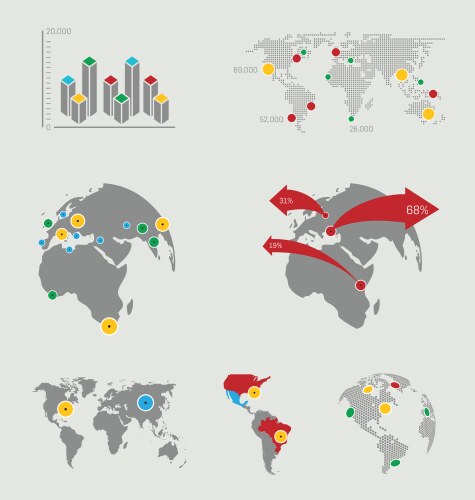 20,000
0

69,000
52,000
26,000

31%
68%
19%