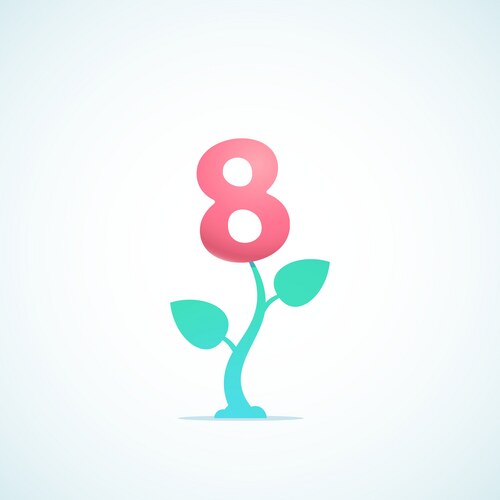 8