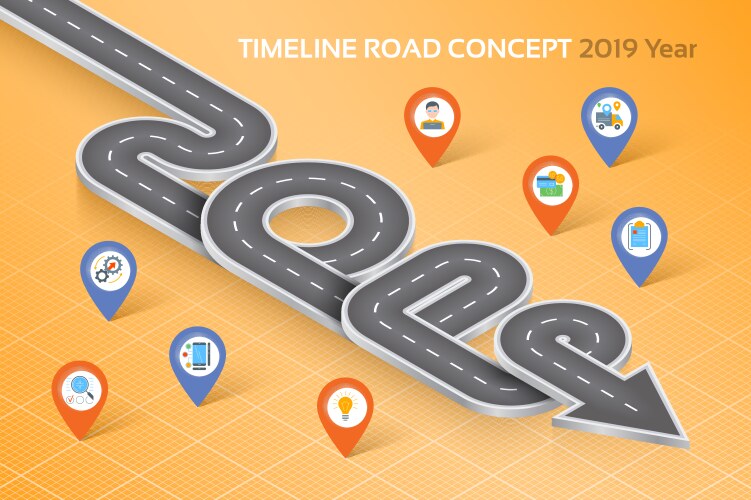 TIMELINE ROAD CONCEPT 2019 Year