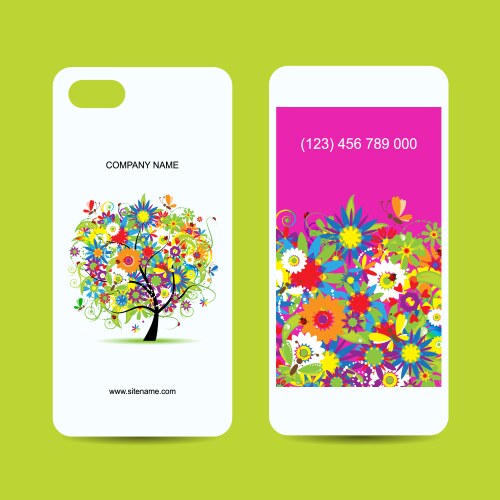 COMPANY NAME

www.sitename.com

(123) 456 789 000