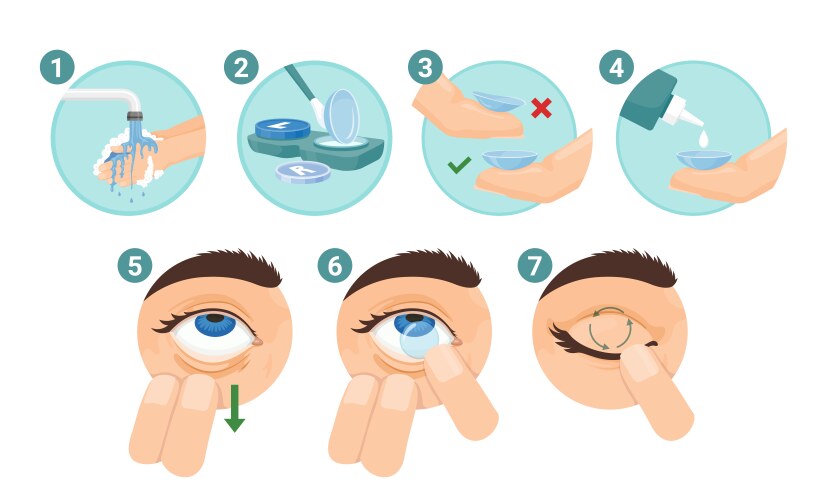 1
2
L
R
3
4
5
6
7