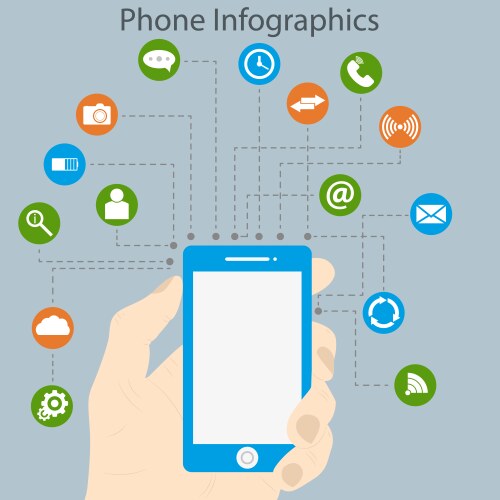 Phone Infographics

@