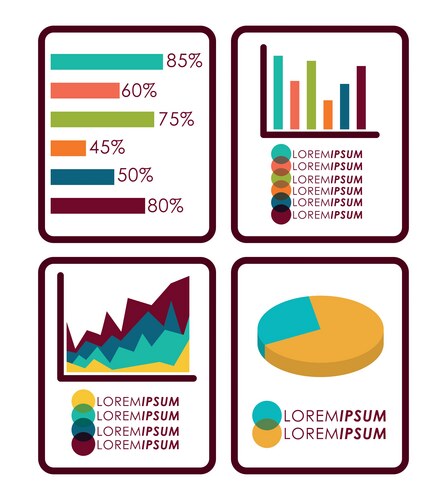 85%
60%
75%
45%
50%
80%

LOREMIPSUM
LOREMIPSUM
LOREMIPSUM
LOREMIPSUM
LOREMIPSUM
LOREMIPSUM

LOREMIPSUM
LOREMIPSUM
LOREMIPSUM
LOREMIPSUM

LOREMIPSUM
LOREMIPSUM