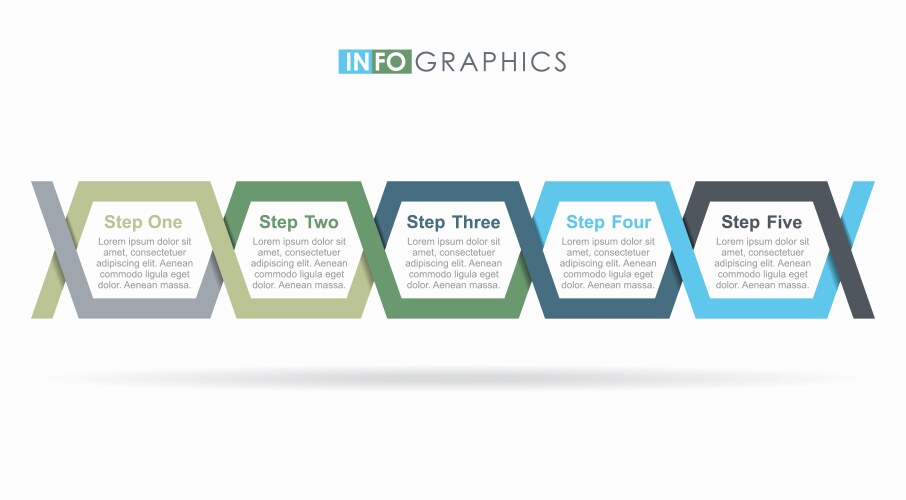 INFOGRAPHICS

Step One
Lorem ipsum dolor sit amet, consectetuer adipiscing elit. Aenean commodo ligula eget dolor. Aenean massa.

Step Two
Lorem ipsum dolor sit amet, consectetuer adipiscing elit. Aenean commodo ligula eget dolor. Aenean massa.

Step Three
Lorem ipsum dolor sit amet, consectetuer adipiscing elit. Aenean commodo ligula eget dolor. Aenean massa.

Step Four
Lorem ipsum dolor sit amet, consectetuer adipiscing elit. Aenean commodo ligula eget dolor. Aenean massa.

Step Five
Lorem ipsum dolor sit amet, consectetuer adipiscing elit. Aenean commodo ligula eget dolor. Aenean massa.