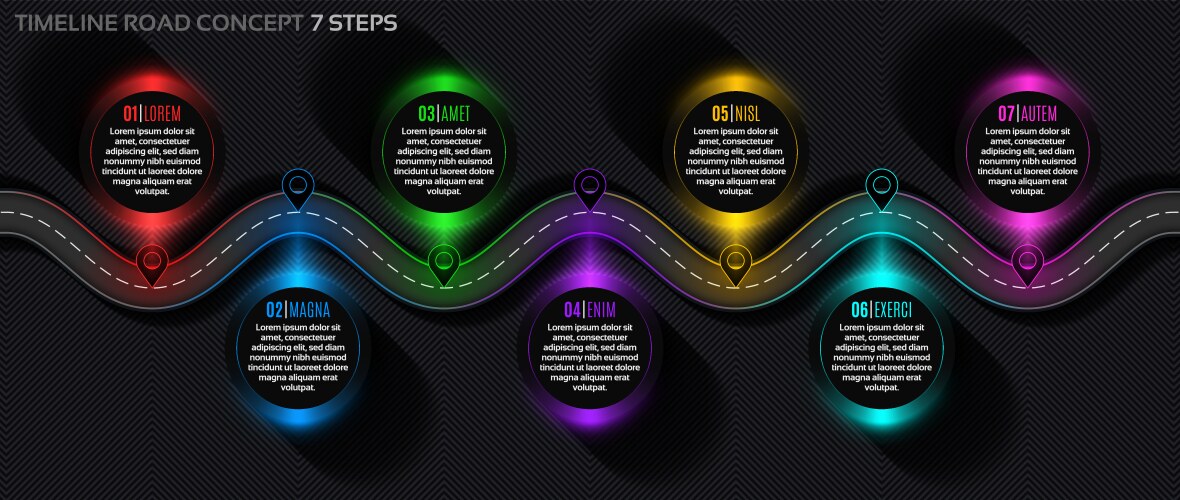 TIMELINE ROAD CONCEPT 7 STEPS

01|LOREM
Lorem ipsum dolor sit amet, consectetuer adipiscing elit, sed diam nonummy nibh euismod tincidunt ut laoreet dolore magna aliquam erat volutpat.

02|MAGNA
Lorem ipsum dolor sit amet, consectetuer adipiscing elit, sed diam nonummy nibh euismod tincidunt ut laoreet dolore magna aliquam erat volutpat.

03|AMET
Lorem ipsum dolor sit amet, consectetuer adipiscing elit, sed diam nonummy nibh euismod tincidunt ut laoreet dolore magna aliquam erat volutpat.

04|ENIM
Lorem ipsum dolor sit amet, consectetuer adipiscing elit, sed diam nonummy nibh euismod tincidunt ut laoreet dolore magna aliquam erat volutpat.

05|NISL
Lorem ipsum dolor sit amet, consectetuer adipiscing elit, sed diam nonummy nibh euismod tincidunt ut laoreet dolore magna aliquam erat volutpat.

06|EXERCI
Lorem ipsum dolor sit amet, consectetuer adipiscing elit, sed diam nonummy nibh euismod tincidunt ut laoreet dolore magna aliquam erat volutpat.

07|AUTEM
Lorem ipsum dolor sit amet, consectetuer adipiscing elit, sed diam nonummy nibh euismod tincidunt ut laoreet dolore magna aliquam erat volutpat.