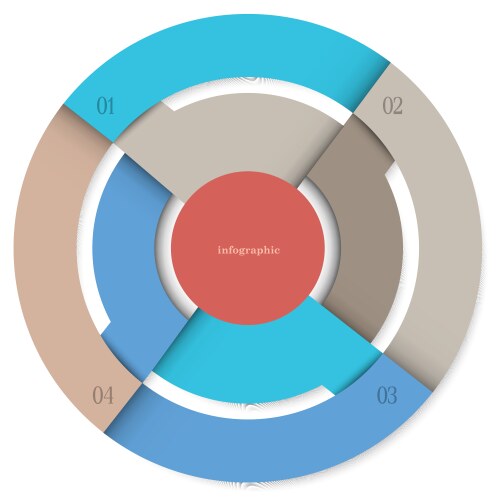 01

02

infographic

04

03