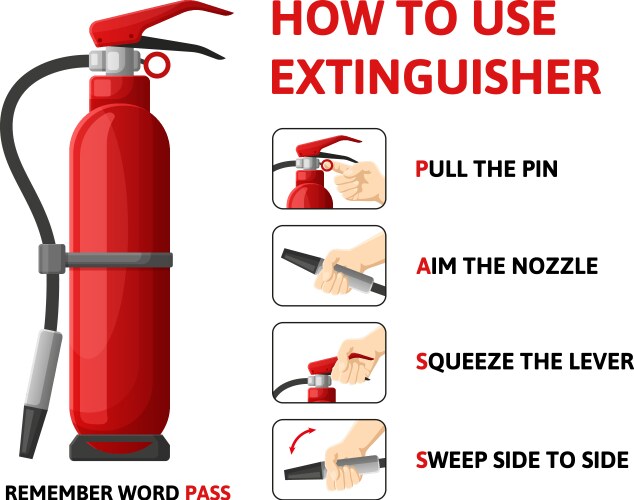 HOW TO USE EXTINGUISHER

PULL THE PIN

AIM THE NOZZLE

SQUEEZE THE LEVER

SWEEP SIDE TO SIDE

REMEMBER WORD PASS