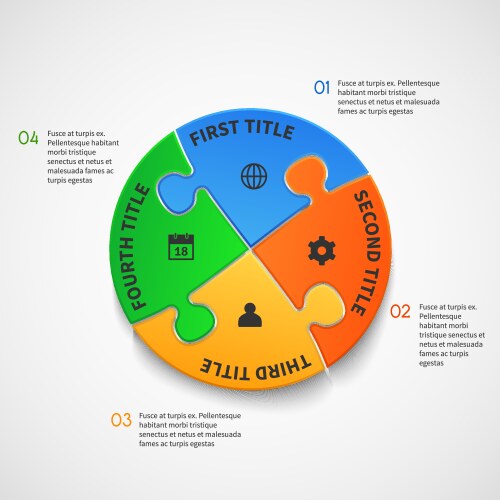 01 Fusce at turpis ex. Pellentesque habitant morbi tristique senectus et netus et malesuada fames ac turpis egestas

04 Fusce at turpis ex. Pellentesque habitant morbi tristique senectus et netus et malesuada fames ac turpis egestas

FIRST TITLE

SECOND TITLE

THIRD TITLE

FOURTH TITLE

18

02 Fusce at turpis ex. Pellentesque habitant morbi tristique senectus et netus et malesuada fames ac turpis egestas

03 Fusce at turpis ex. Pellentesque habitant morbi tristique senectus et netus et malesuada fames ac turpis egestas