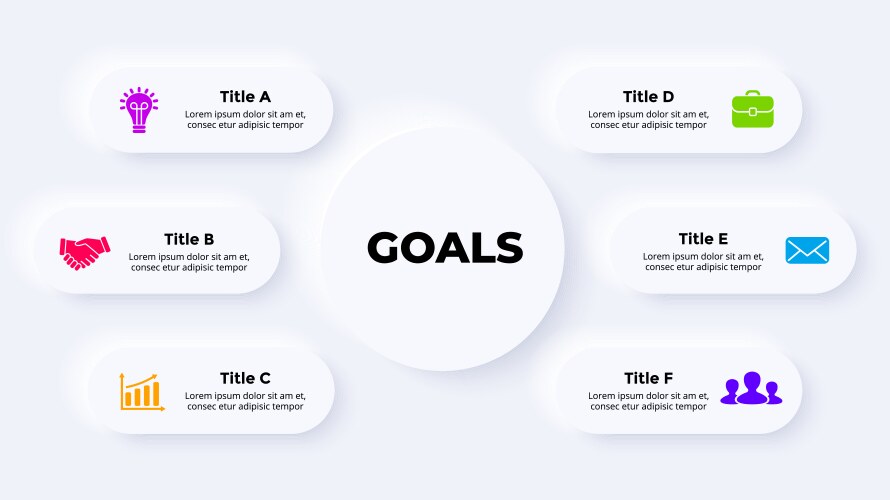 Title A
Lorem ipsum dolor sit am et, consec etur adipisic tempor

Title B
Lorem ipsum dolor sit am et, consec etur adipisic tempor

Title C
Lorem ipsum dolor sit am et, consec etur adipisic tempor

GOALS

Title D
Lorem ipsum dolor sit am et, consec etur adipisic tempor

Title E
Lorem ipsum dolor sit am et, consec etur adipisic tempor

Title F
Lorem ipsum dolor sit am et, consec etur adipisic tempor