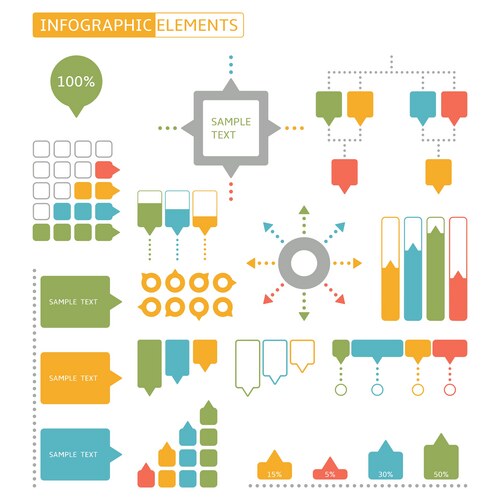 INFOGRAPHIC ELEMENTS

100%

SAMPLE TEXT

SAMPLE TEXT

SAMPLE TEXT

SAMPLE TEXT

15%

5%

30%

50%