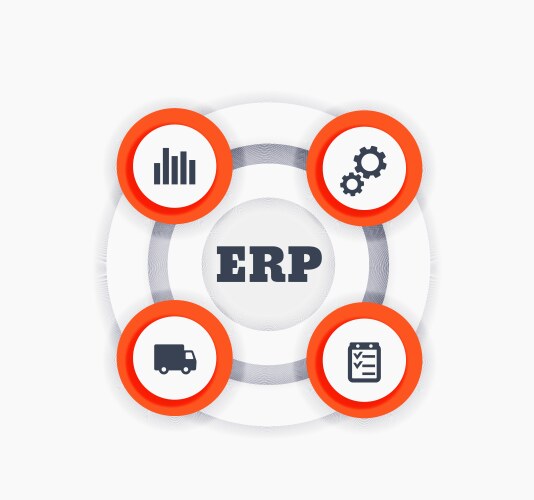 ERP