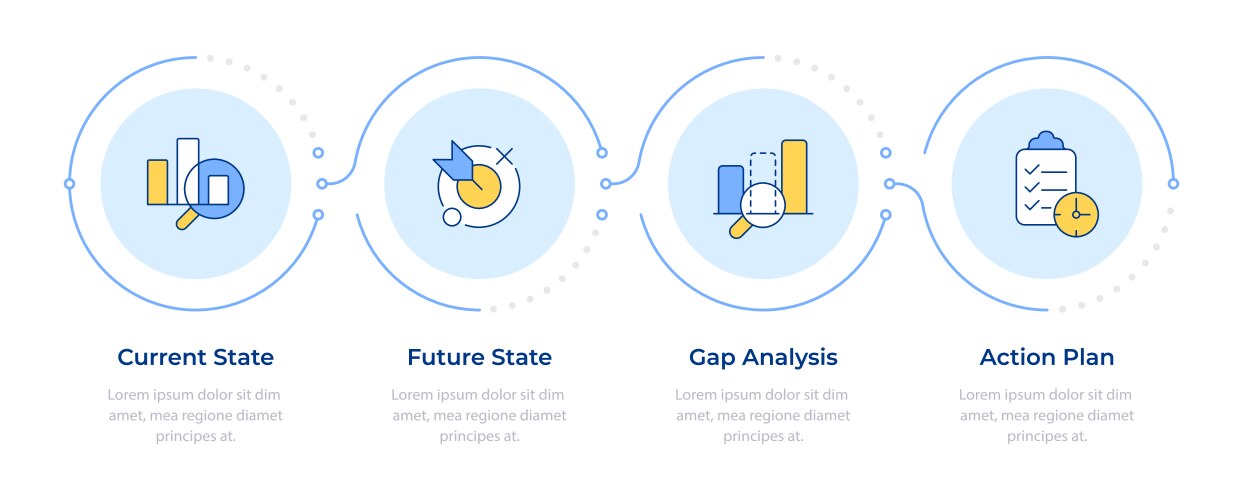 Current State

Lorem ipsum dolor sit dim amet, mea regione diamet principes at.

Future State

Lorem ipsum dolor sit dim amet, mea regione diamet principes at.

Gap Analysis

Lorem ipsum dolor sit dim amet, mea regione diamet principes at.

Action Plan

Lorem ipsum dolor sit dim amet, mea regione diamet principes at.