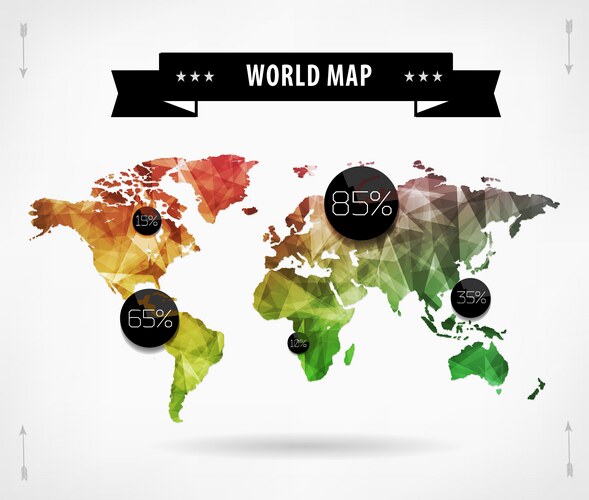 ★★★ WORLD MAP ★★★

15%

85%

65%

35%

10%