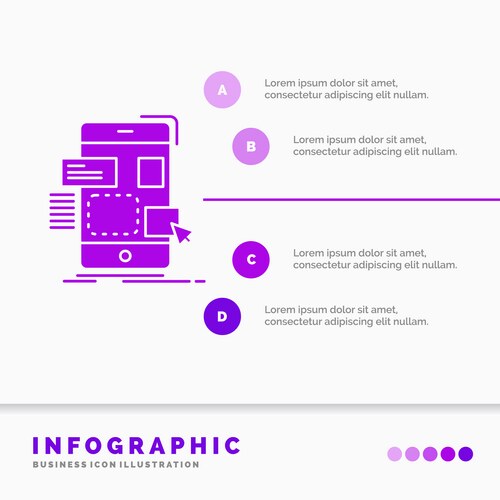 A

Lorem ipsum dolor sit amet, consectetur adipiscing elit nullam.

B

Lorem ipsum dolor sit amet, consectetur adipiscing elit nullam.

C

Lorem ipsum dolor sit amet, consectetur adipiscing elit nullam.

D

Lorem ipsum dolor sit amet, consectetur adipiscing elit nullam.

INFOGRAPHIC

BUSINESS ICON ILLUSTRATION