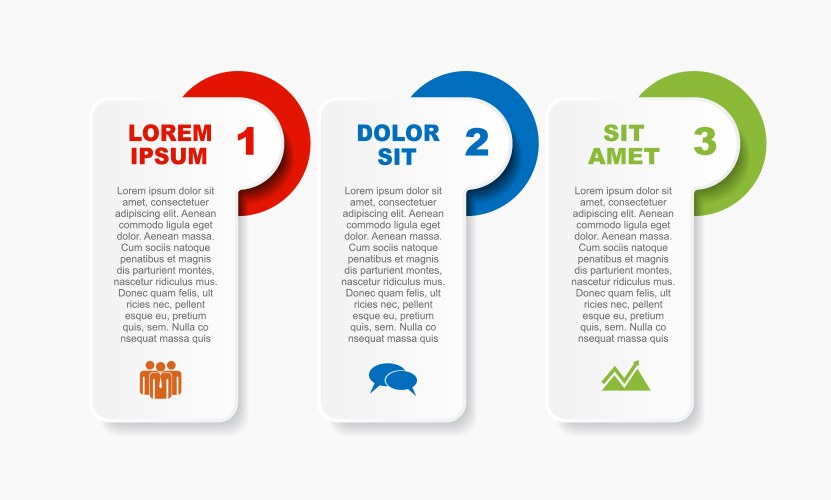 LOREM IPSUM 1

Lorem ipsum dolor sit amet, consectetuer adipiscing elit. Aenean commodo ligula eget dolor. Aenean massa. Cum sociis natoque penatibus et magnis dis parturient montes, nascetur ridiculus mus. Donec quam felis, ult ricies nec, pellent esque eu, pretium quis, sem. Nulla co nsequat massa quis

DOLOR SIT 2

Lorem ipsum dolor sit amet, consectetuer adipiscing elit. Aenean commodo ligula eget dolor. Aenean massa. Cum sociis natoque penatibus et magnis dis parturient montes, nascetur ridiculus mus. Donec quam felis, ult ricies nec, pellent esque eu, pretium quis, sem. Nulla co nsequat massa quis

SIT AMET 3

Lorem ipsum dolor sit amet, consectetuer adipiscing elit. Aenean commodo ligula eget dolor. Aenean massa. Cum sociis natoque penatibus et magnis dis parturient montes, nascetur ridiculus mus. Donec quam felis, ult ricies nec, pellent esque eu, pretium quis, sem. Nulla co nsequat massa quis