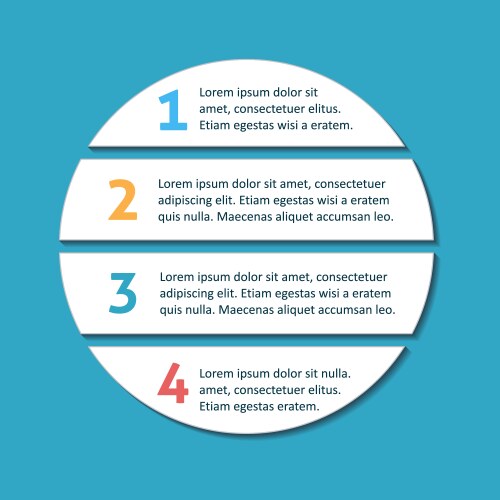 1
Lorem ipsum dolor sit amet, consectetuer elitus. Etiam egestas wisi a eratem.

2
Lorem ipsum dolor sit amet, consectetuer adipiscing elit. Etiam egestas wisi a eratem quis nulla. Maecenas aliquet accumsan leo.

3
Lorem ipsum dolor sit amet, consectetuer adipiscing elit. Etiam egestas wisi a eratem quis nulla. Maecenas aliquet accumsan leo.

4
Lorem ipsum dolor sit nulla. amet, consectetuer elitus. Etiam egestas eratem.