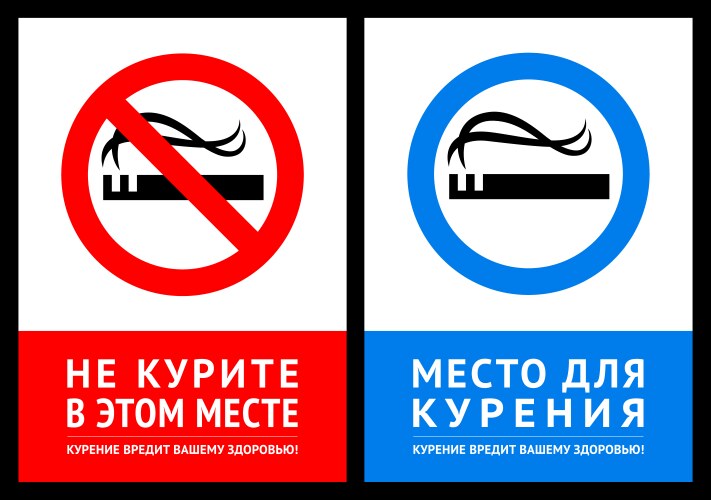 НЕ КУРИТЕ В ЭТОМ МЕСТЕ

КУРЕНИЕ ВРЕДИТ ВАШЕМУ ЗДОРОВЬЮ!

МЕСТО ДЛЯ КУРЕНИЯ

КУРЕНИЕ ВРЕДИТ ВАШЕМУ ЗДОРОВЬЮ!