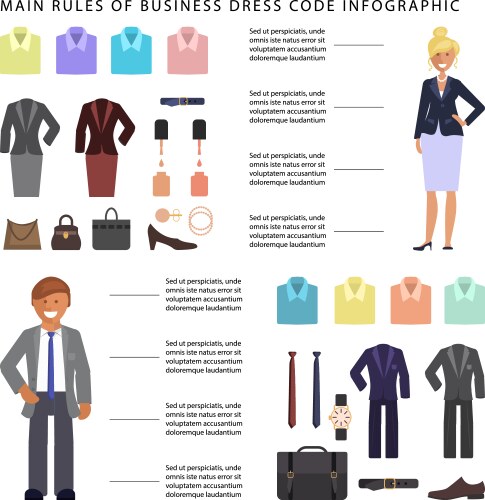 MAIN RULES OF BUSINESS DRESS CODE INFOGRAPHIC

Sed ut perspiciatis, unde omnis iste natus error sit voluptatem accusantium doloremque laudantium

Sed ut perspiciatis, unde omnis iste natus error sit voluptatem accusantium doloremque laudantium

Sed ut perspiciatis, unde omnis iste natus error sit voluptatem accusantium doloremque laudantium

Sed ut perspiciatis, unde omnis iste natus error sit voluptatem accusantium doloremque laudantium

Sed ut perspiciatis, unde omnis iste natus error sit voluptatem accusantium doloremque laudantium

Sed ut perspiciatis, unde omnis iste natus error sit voluptatem accusantium doloremque laudantium

Sed ut perspiciatis, unde omnis iste natus error sit voluptatem accusantium doloremque laudantium

Sed ut perspiciatis, unde omnis iste natus error sit voluptatem accusantium doloremque laudantium